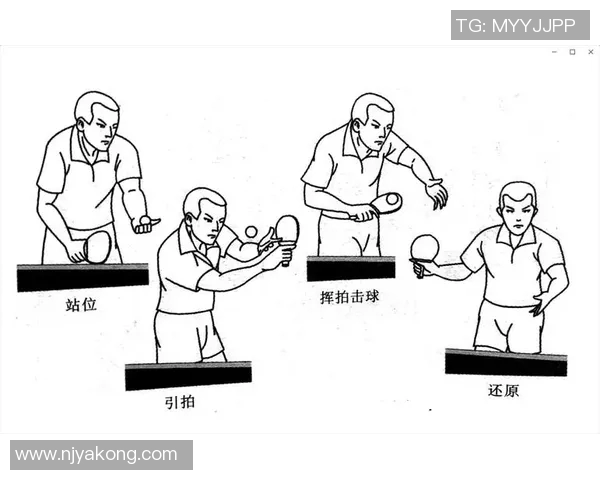 TG: MYYJJPP

站位

引拍

挥拍击球

还原

www.njyakong.com